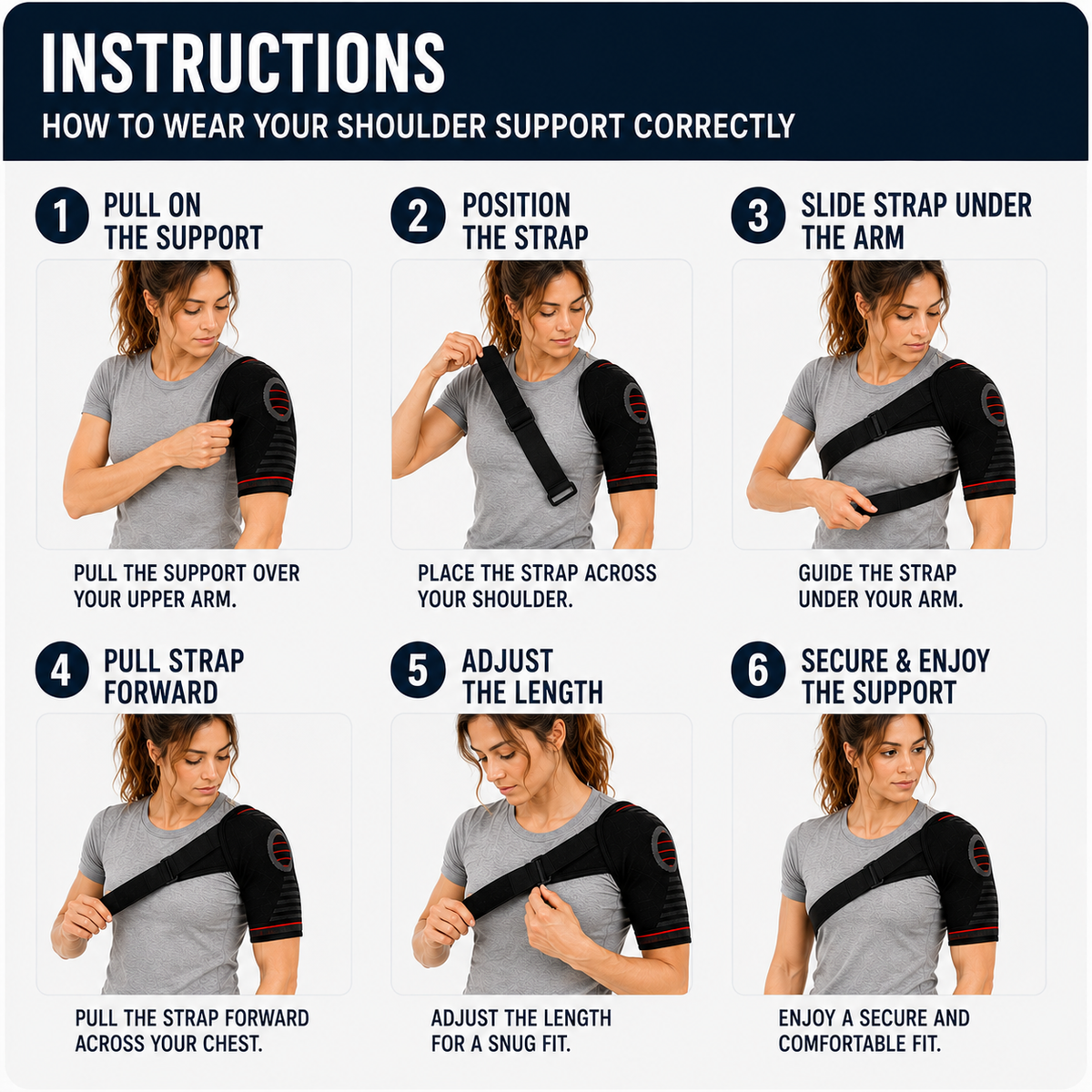 INSTRUCTIONS
HOW TO WEAR YOUR SHOULDER SUPPORT CORRECTLY

1 PULL ON THE SUPPORT

PULL THE SUPPORT OVER YOUR UPPER ARM.

2 POSITION THE STRAP

PLACE THE STRAP ACROSS YOUR SHOULDER.

3 SLIDE STRAP UNDER THE ARM

GUIDE THE STRAP UNDER YOUR ARM.

4 PULL STRAP FORWARD

PULL THE STRAP FORWARD ACROSS YOUR CHEST.

5 ADJUST THE LENGTH

ADJUST THE LENGTH FOR A SNUG FIT.

6 SECURE & ENJOY THE SUPPORT

ENJOY A SECURE AND COMFORTABLE FIT.