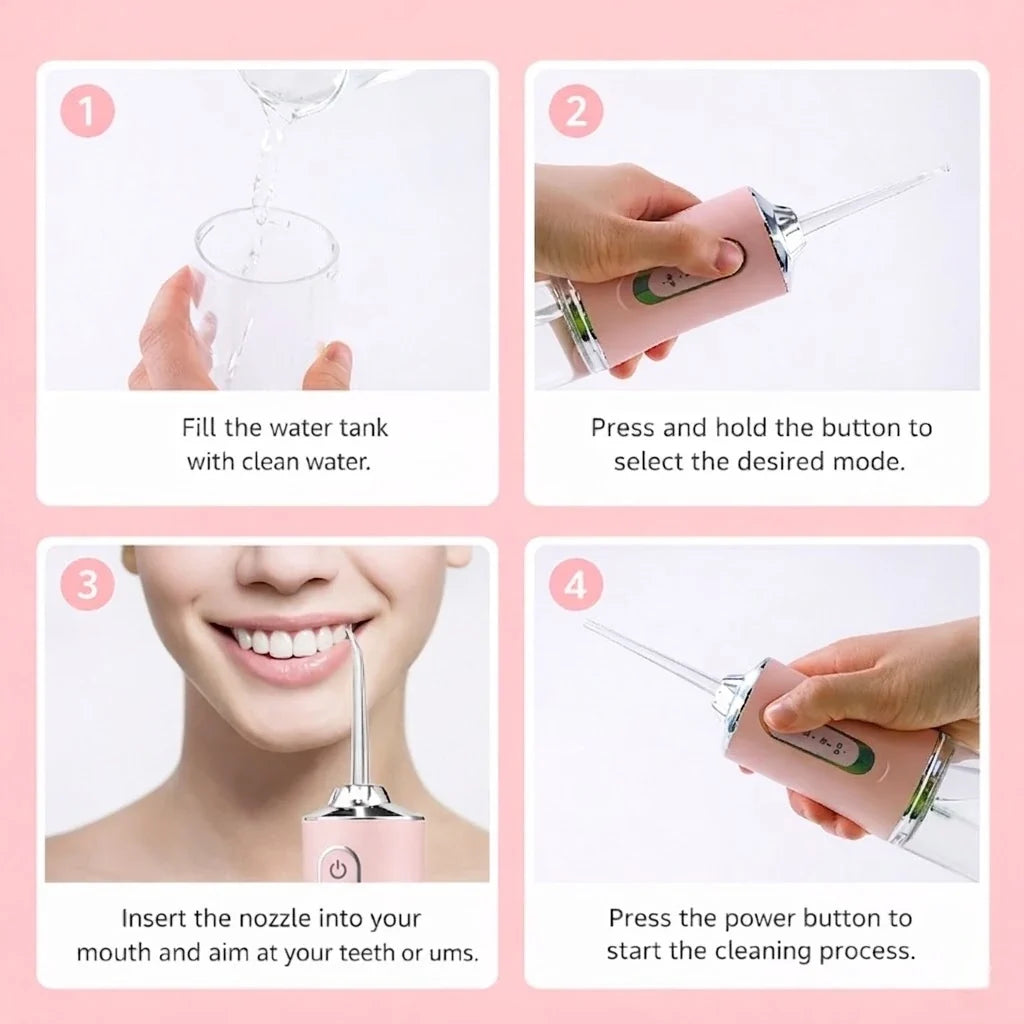 1

Fill the water tank with clean water.

2

Press and hold the button to select the desired mode.

3

Insert the nozzle into your mouth and aim at your teeth or ums.

4

Press the power button to start the cleaning process.