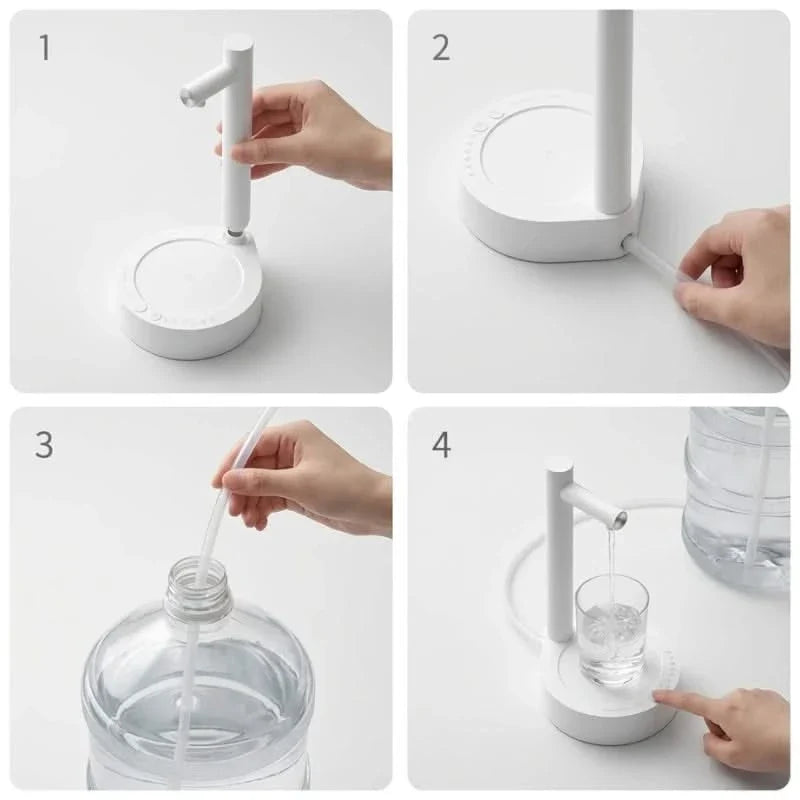 1

2

3

4