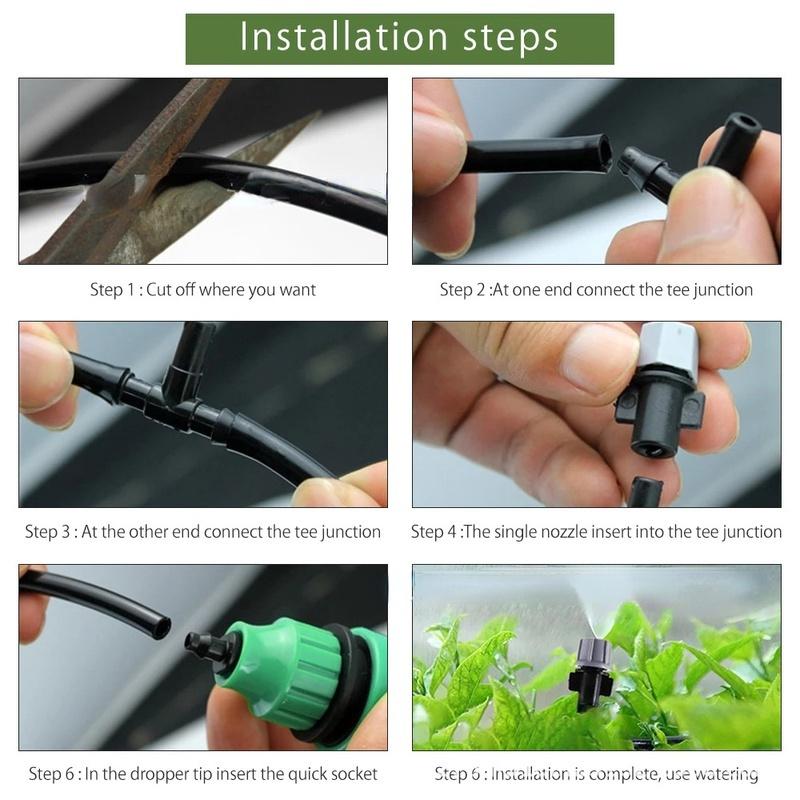 Installation steps

Step 1 : Cut off where you want

Step 2 :At one end connect the tee junction

Step 3 : At the other end connect the tee junction

Step 4 :The single nozzle insert into the tee junction

Step 6 : In the dropper tip insert the quick socket

Step 6 : Installation is complete, use watering